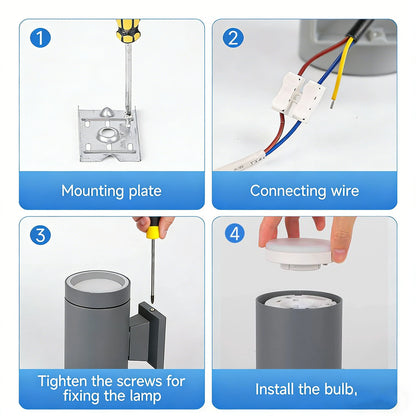 1

Mounting plate

2

Connecting wire

3

Tighten the screws for fixing the lamp

4

Install the bulb,